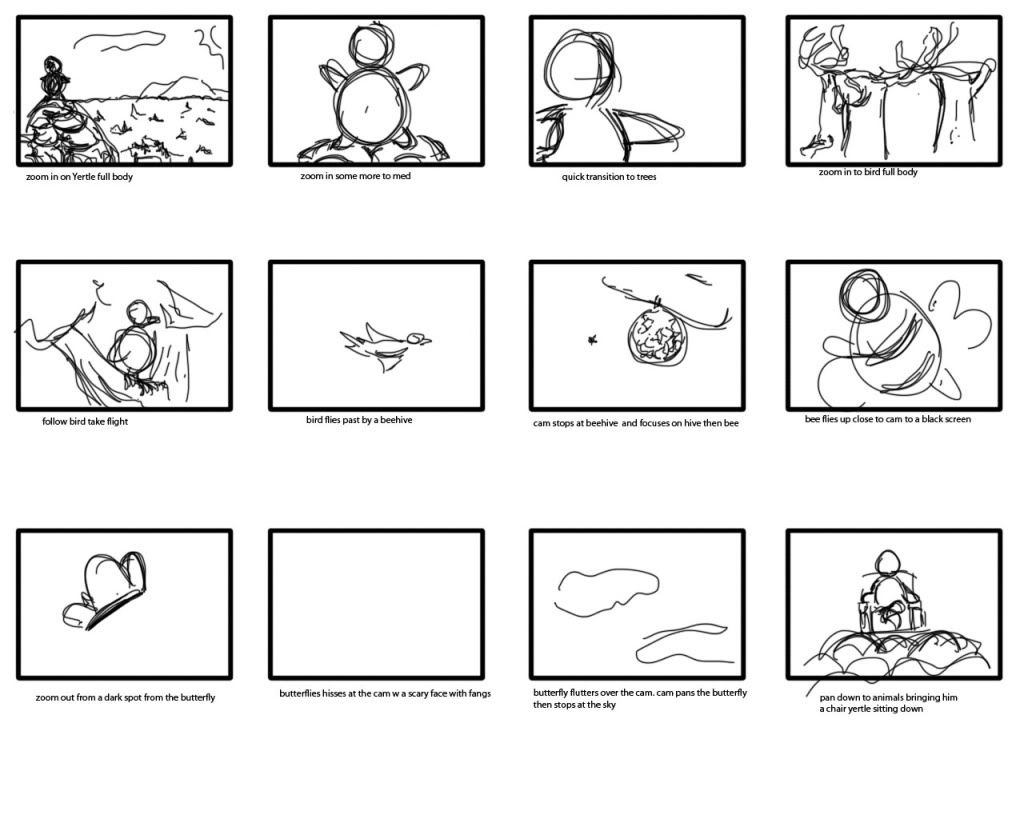 zoom in on Yertle full body

zoom in some more to med

quick transition to trees

zoom in to bird full body

follow bird take flight

bird flies past by a beehive

cam stops at beehive and focuses on hive then bee

bee flies up close to cam to a black screen

zoom out from a dark spot from the butterfly

butterflies hisses at the cam w a scary face with fangs

butterfly flutters over the cam. cam pans the butterfly then stops at the sky

pan down to animals bringing him a chair yertle sitting down