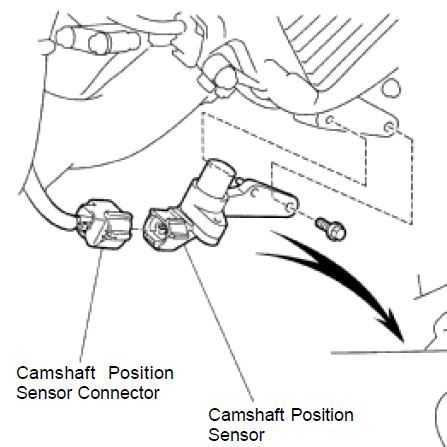 Camshaft Position Sensor Connector

Camshaft Position Sensor