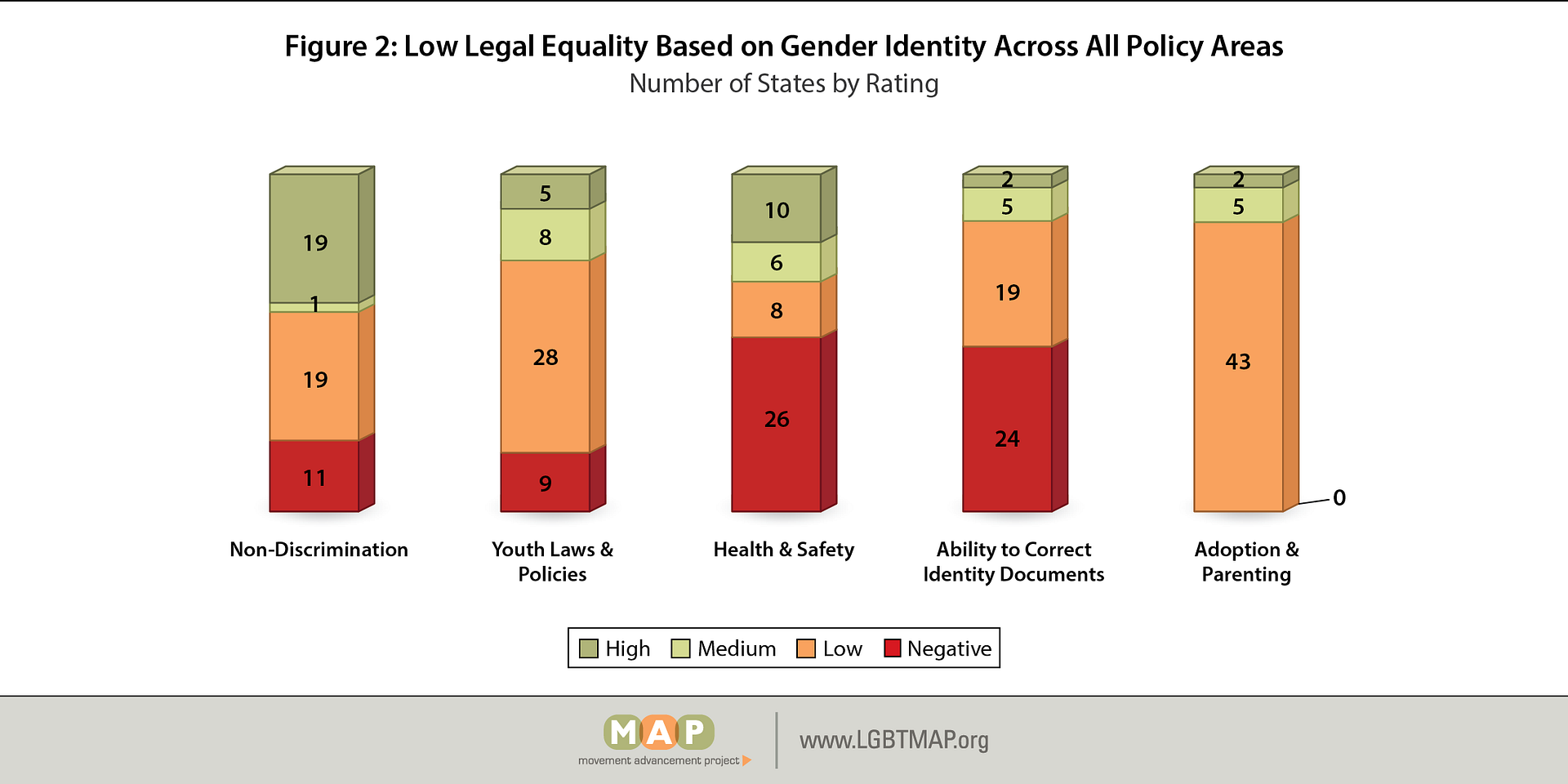 Figure 2: Low Legal Equality Based on Gender Identity Across All Policy Areas
Number of States by Rating

19
1
19
11
Non-Discrimination

5
8
28
9
Youth Laws & Policies

10
6
8
26
Health & Safety

2
5
19
24
Ability to Correct Identity Documents

2
5
43
0
Adoption & Parenting

High Medium Low Negative

MAP
movement advancement project

www.LGBTMAP.org